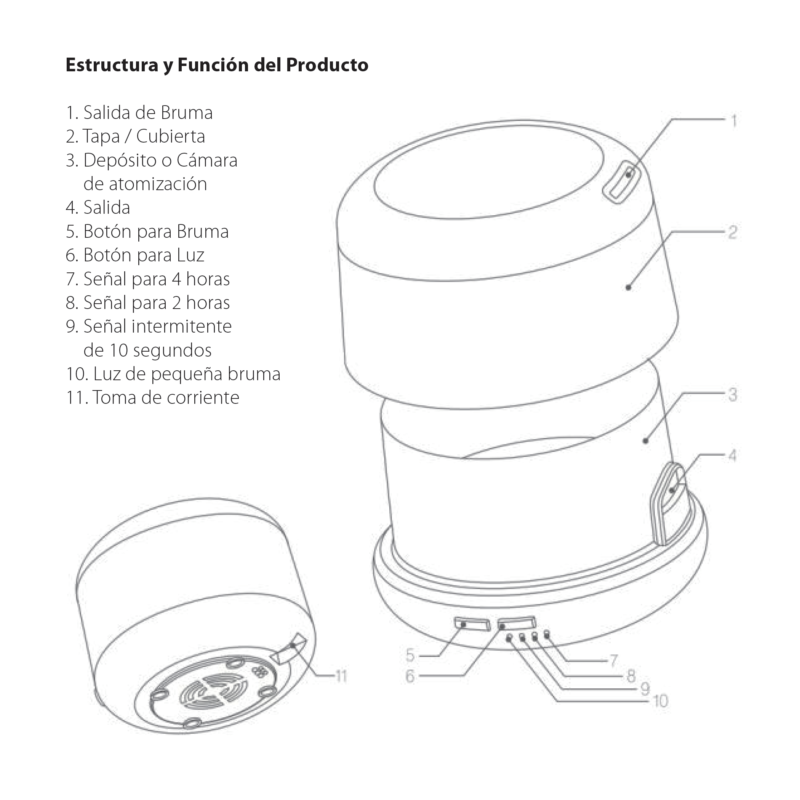 Estructura y Función del Producto

1. Salida de Bruma
2. Tapa / Cubierta
3. Depósito o Cámara de atomización
4. Salida
5. Botón para Bruma
6. Botón para Luz
7. Señal para 4 horas
8. Señal para 2 horas
9. Señal intermitente de 10 segundos
10. Luz de pequeña bruma
11. Toma de corriente

1
2
3
4
5
6
7
8
9
10
11